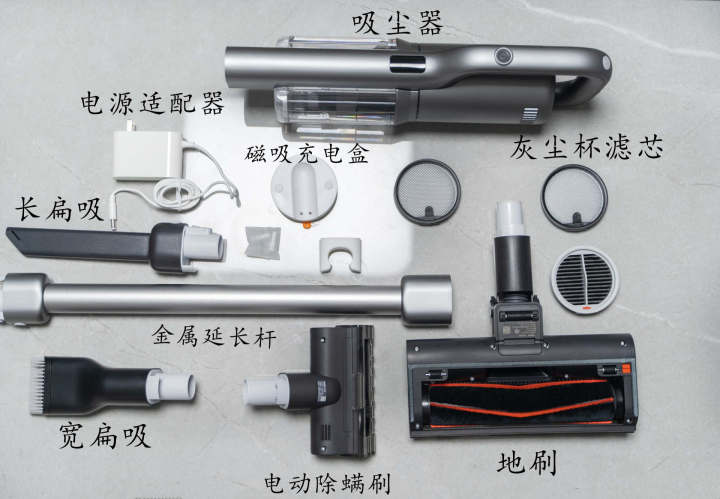 吸尘器

电源适配器

磁吸充电盒

灰尘杯滤芯

长扁吸

金属延长杆

宽扁吸

电动除螨刷

地刷